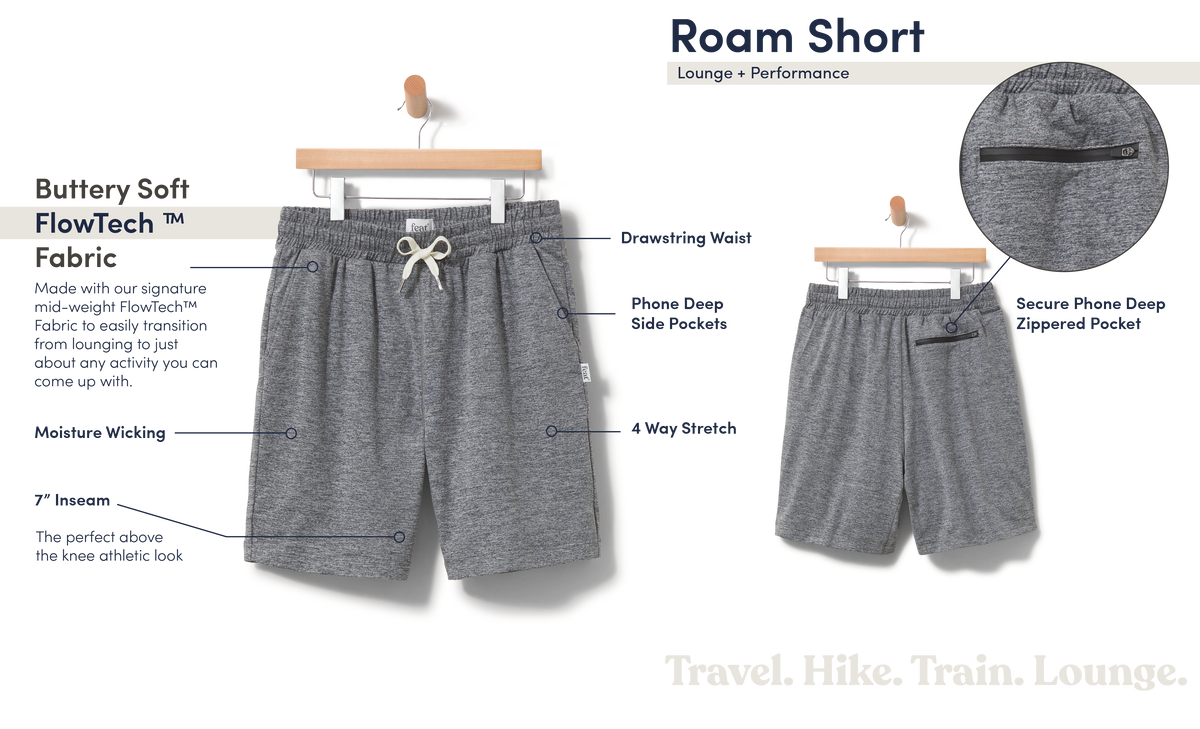 Roam Short

Lounge + Performance

Buttery Soft FlowTech ™ Fabric

Made with our signature mid-weight FlowTech™ Fabric to easily transition from lounging to just about any activity you can come up with.

Moisture Wicking

7" Inseam

The perfect above the knee athletic look

feat

feat

Drawstring Waist

Phone Deep Side Pockets

4 Way Stretch

Secure Phone Deep Zippered Pocket

Travel. Hike. Train. Lounge.