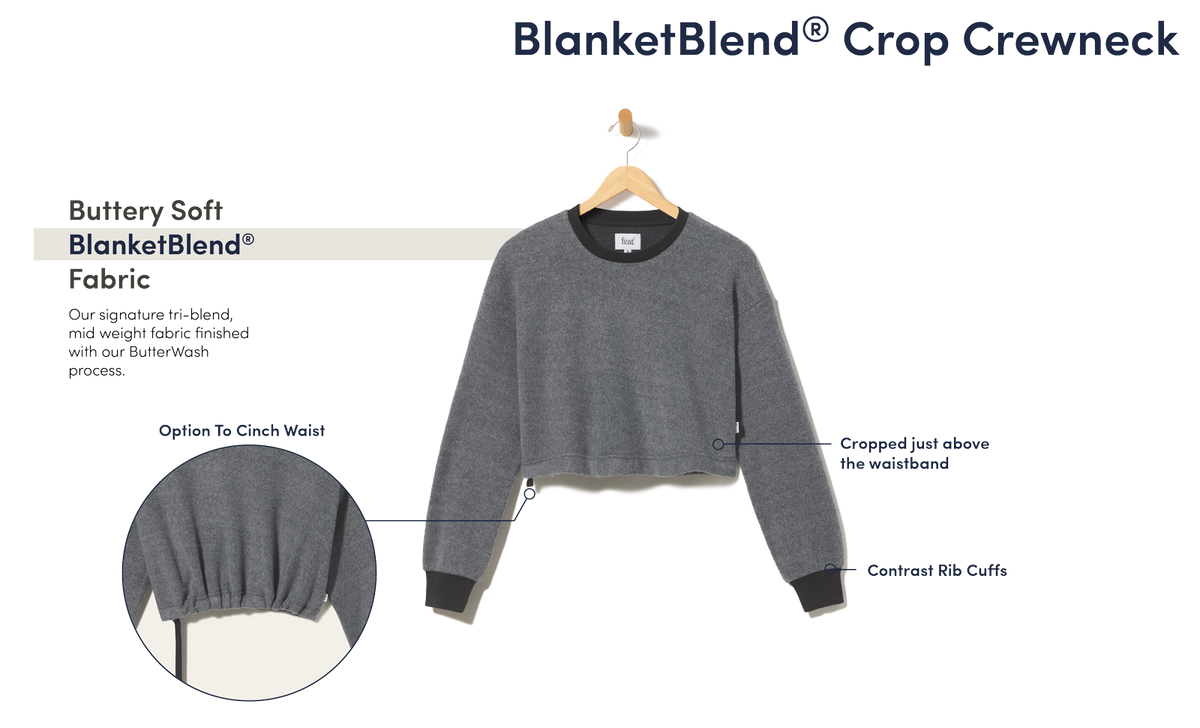 BlanketBlend® Crop Crewneck

Buttery Soft
BlanketBlend®
Fabric

Our signature tri-blend, mid weight fabric finished with our ButterWash process.

Option To Cinch Waist

feat

Cropped just above the waistband

Contrast Rib Cuffs